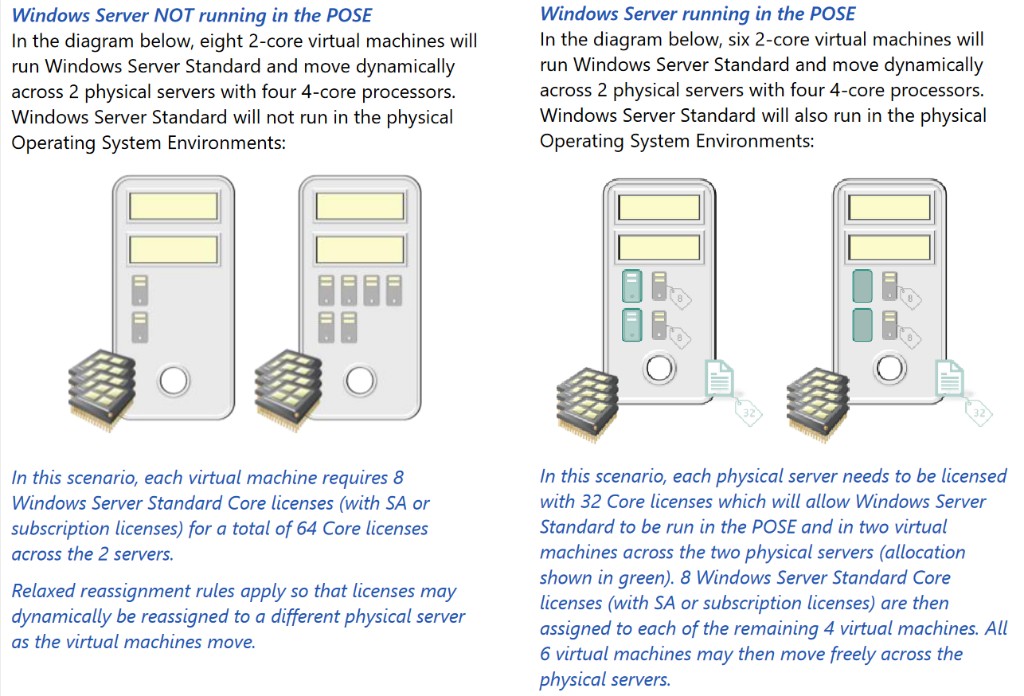 Windows Server NOT running in the POSE
In the diagram below, eight 2-core virtual machines will run Windows Server Standard and move dynamically across 2 physical servers with four 4-core processors. Windows Server Standard will not run in the physical Operating System Environments:

In this scenario, each virtual machine requires 8 Windows Server Standard Core licenses (with SA or subscription licenses) for a total of 64 Core licenses across the 2 servers.

Relaxed reassignment rules apply so that licenses may dynamically be reassigned to a different physical server as the virtual machines move.

Windows Server running in the POSE
In the diagram below, six 2-core virtual machines will run Windows Server Standard and move dynamically across 2 physical servers with four 4-core processors. Windows Server Standard will also run in the physical Operating System Environments:

8
8
32
8
8
32

In this scenario, each physical server needs to be licensed with 32 Core licenses which will allow Windows Server Standard to be run in the POSE and in two virtual machines across the two physical servers (allocation shown in green). 8 Windows Server Standard Core licenses (with SA or subscription licenses) are then assigned to each of the remaining 4 virtual machines. All 6 virtual machines may then move freely across the physical servers.